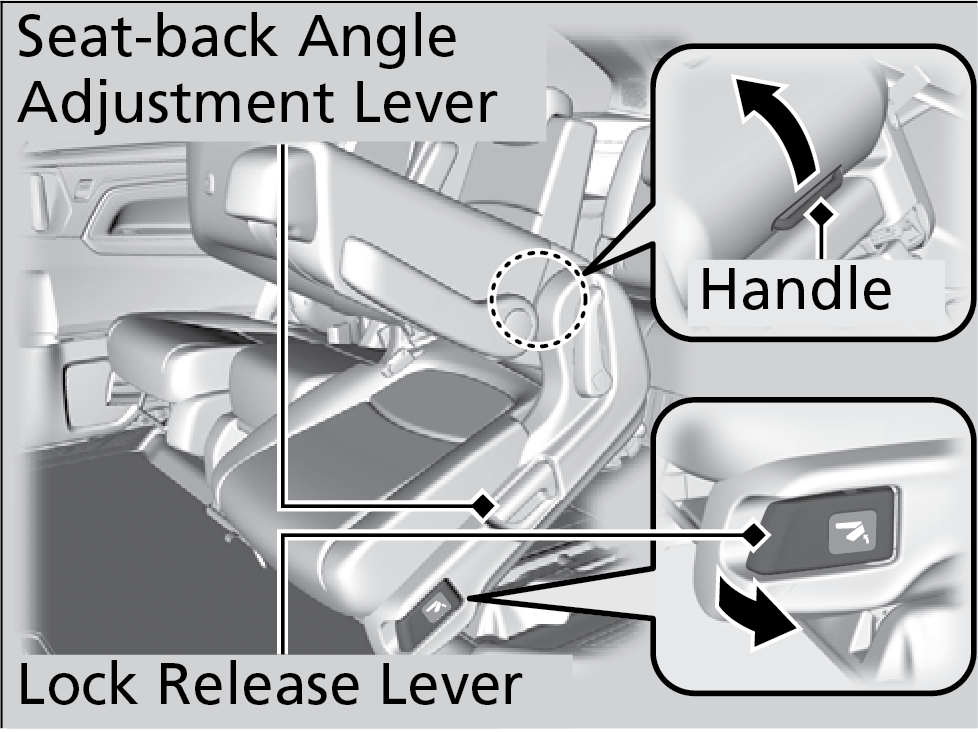 Seat-back Angle Adjustment Lever

Handle

Lock Release Lever