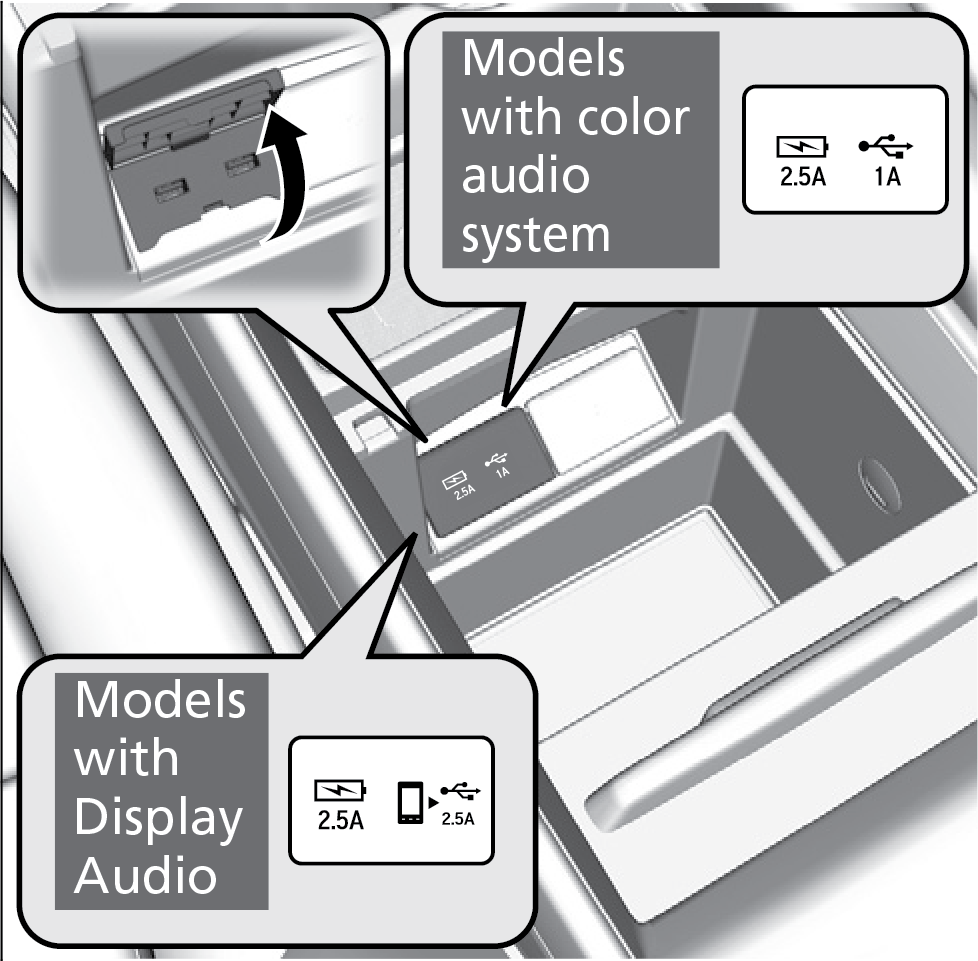 Models with color audio system

2.5A 1A

2.5A 1A

Models with Display Audio

2.5A 2.5A