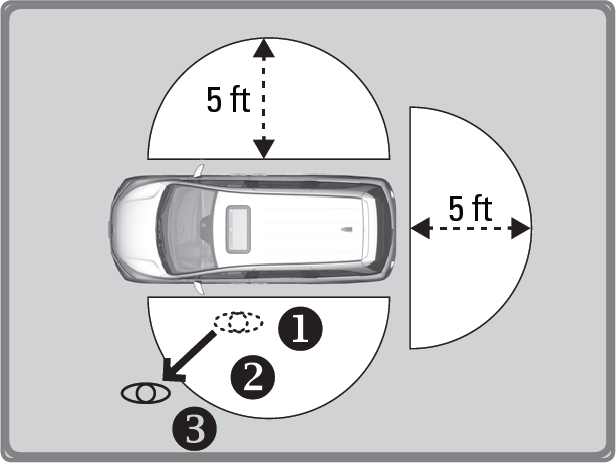 5 ft

5 ft

1

2

3