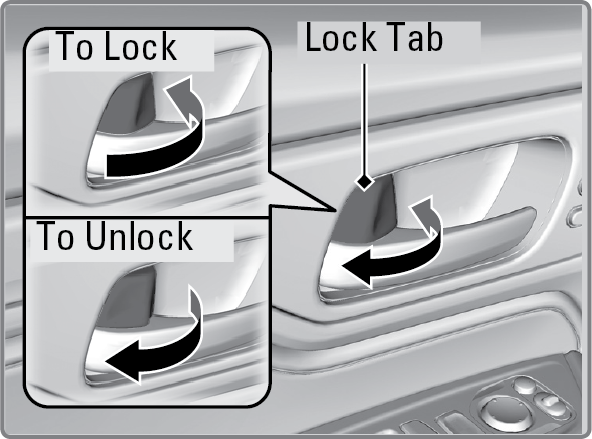 To Lock

Lock Tab

To Unlock