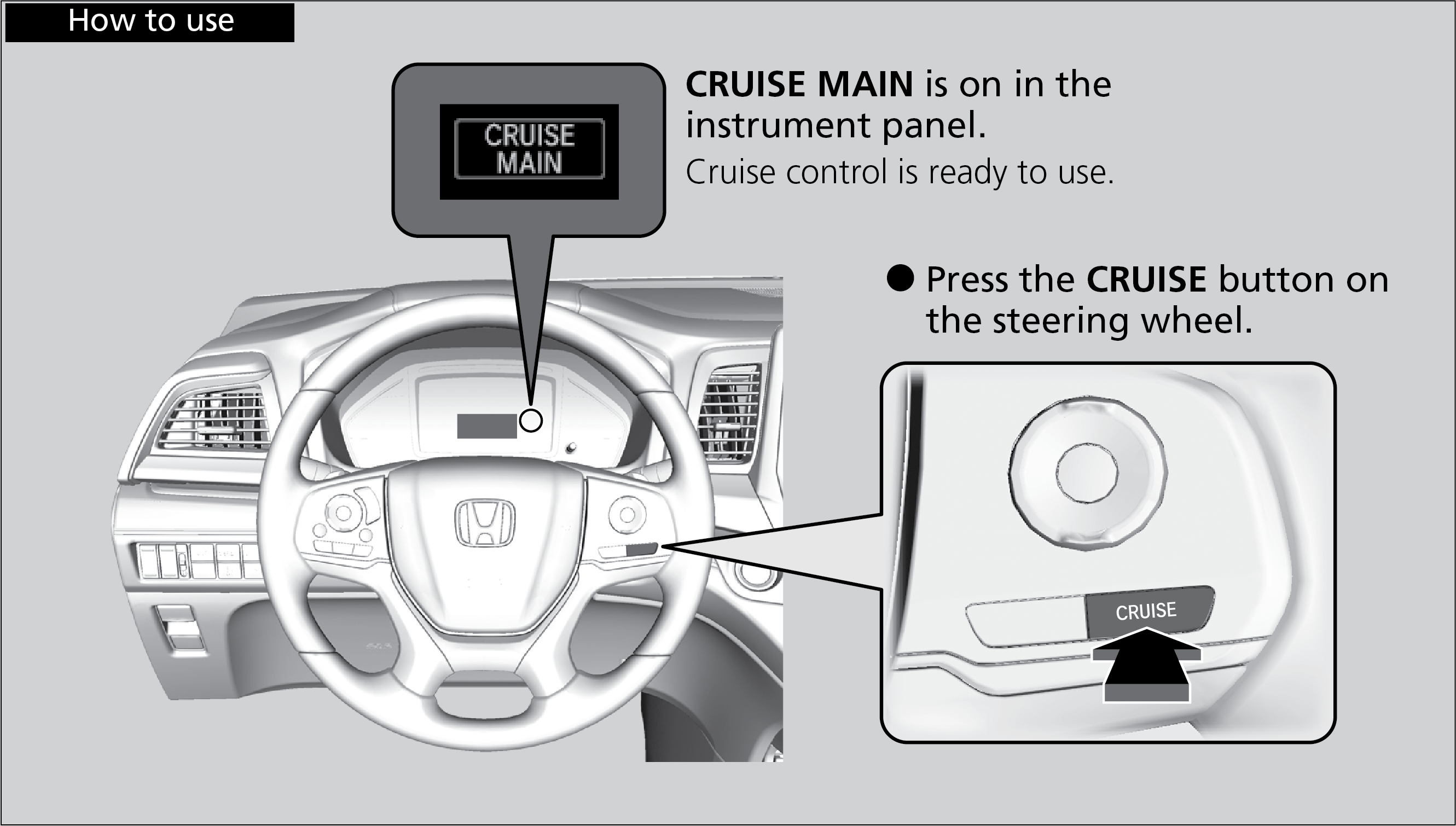 How to use

CRUISE MAIN

CRUISE MAIN is on in the instrument panel.
Cruise control is ready to use.

● Press the CRUISE button on the steering wheel.

CRUISE