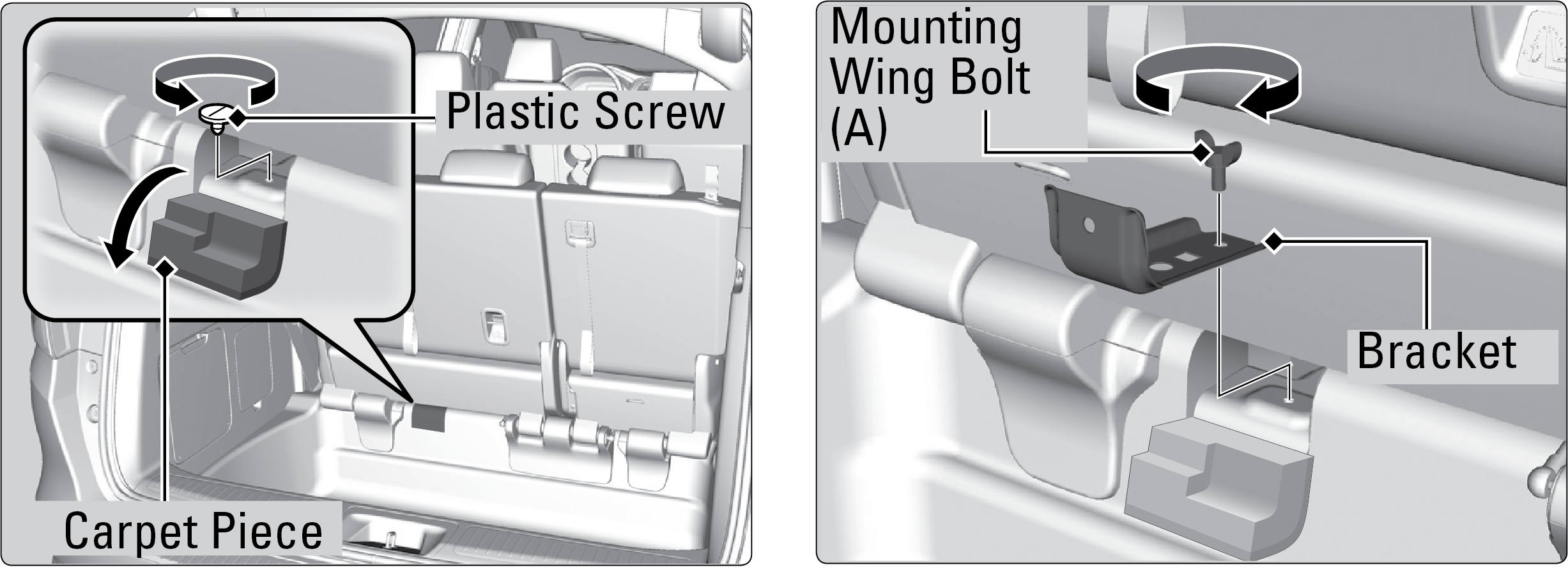 Plastic Screw

Carpet Piece

Mounting Wing Bolt (A)

Bracket