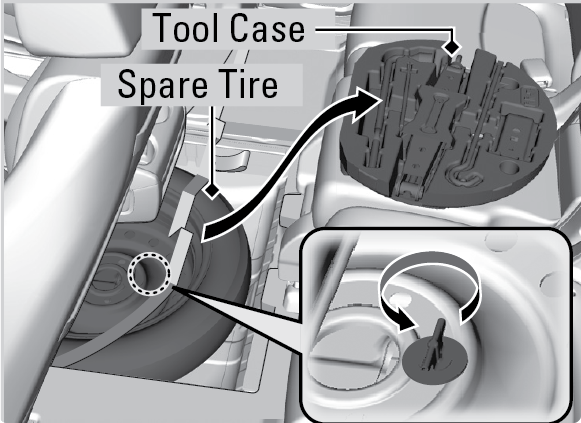 Tool Case

Spare Tire