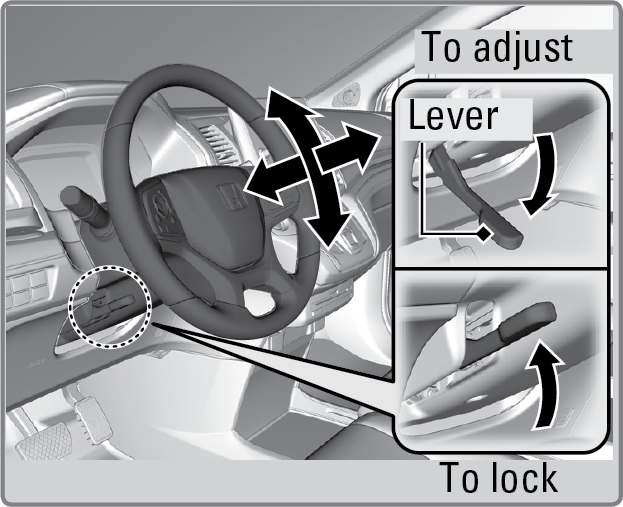 To adjust
Lever
To lock