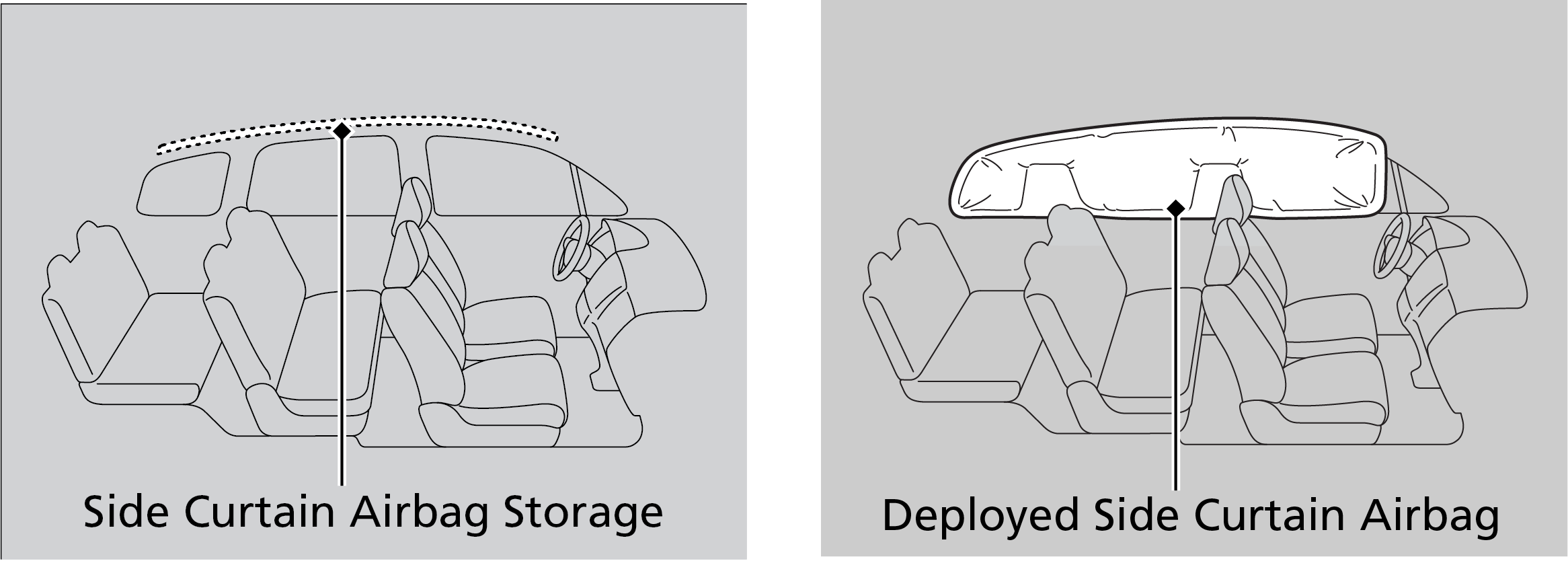 Side Curtain Airbag Storage

Deployed Side Curtain Airbag