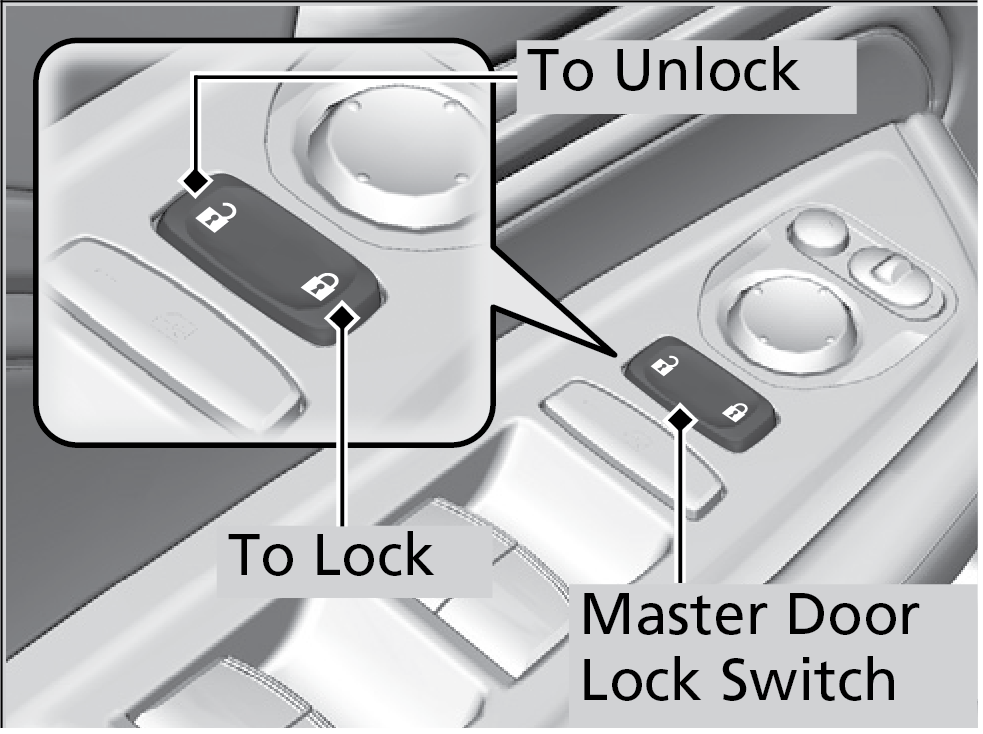 To Unlock
To Lock
Master Door Lock Switch