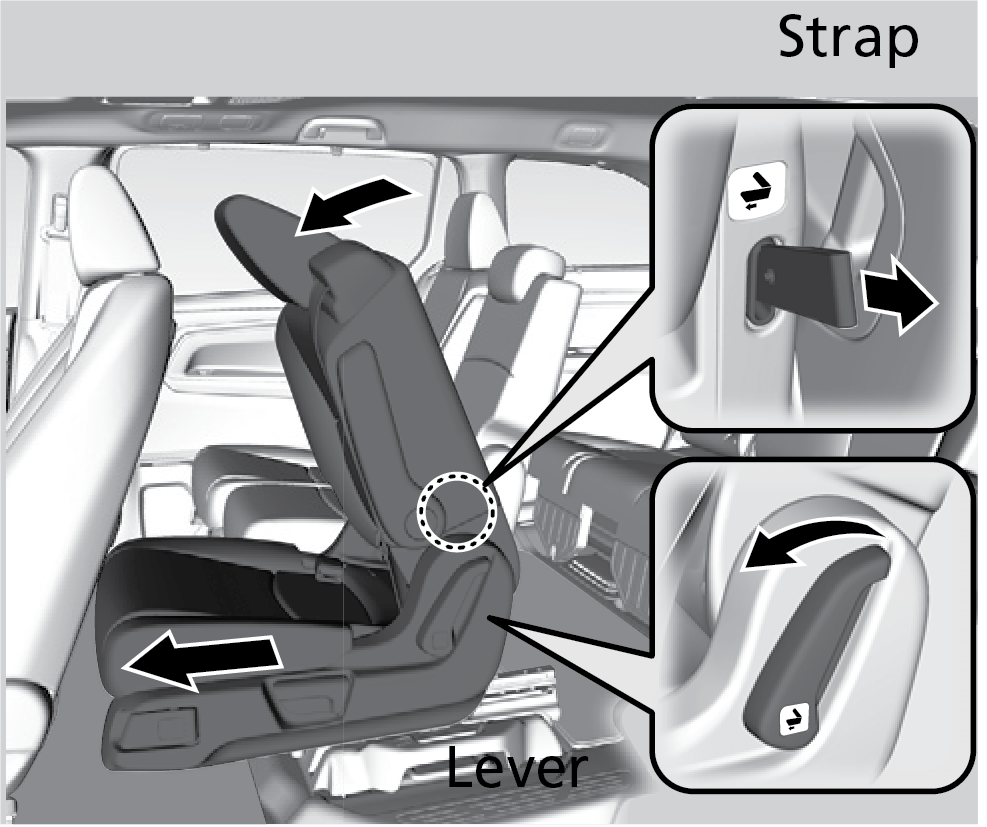 Strap

Lever