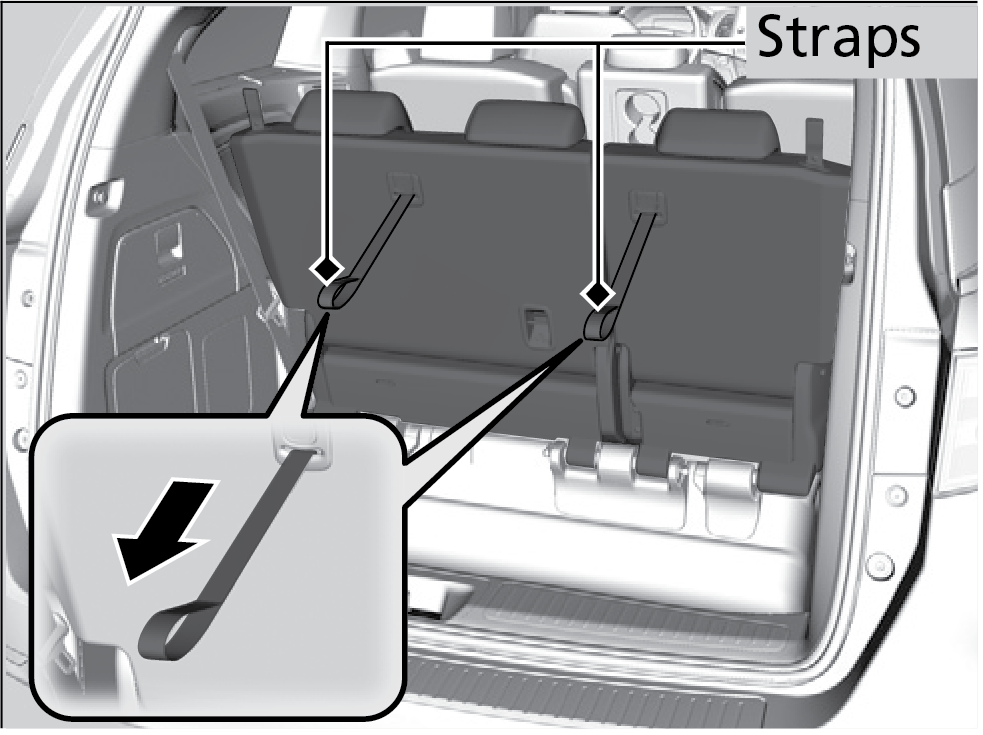 Straps