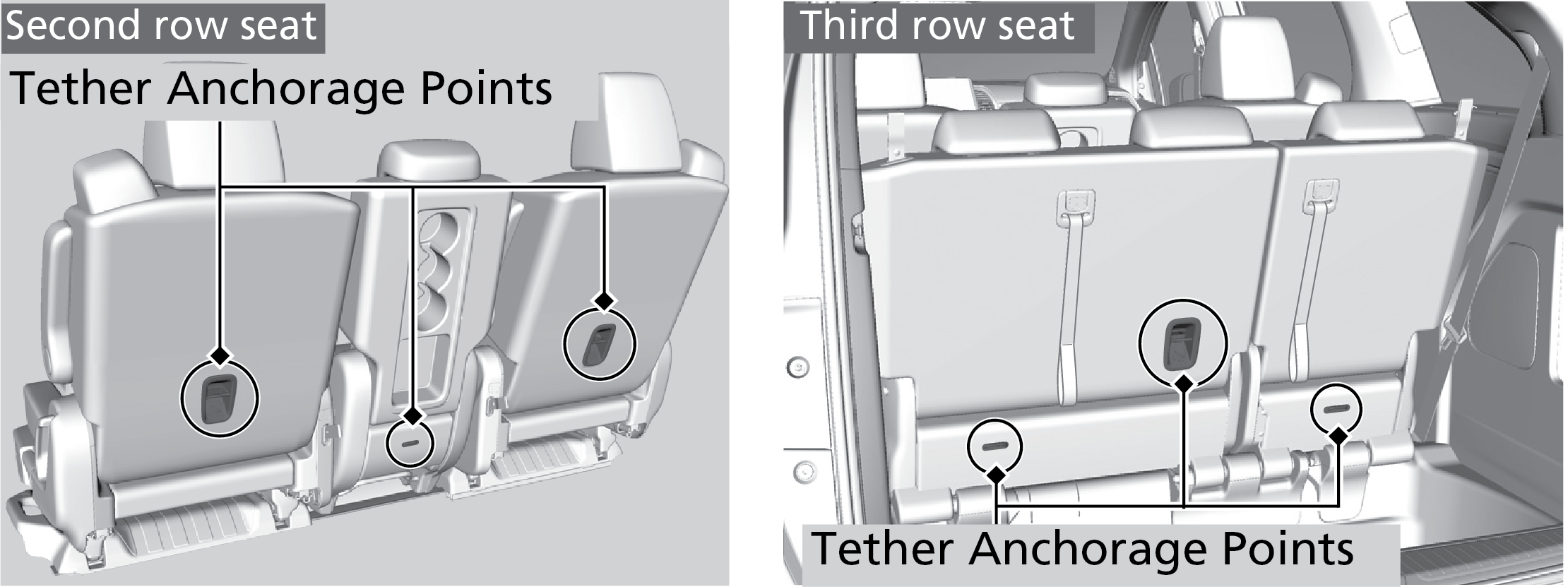 Second row seat

Tether Anchorage Points

Third row seat

Tether Anchorage Points