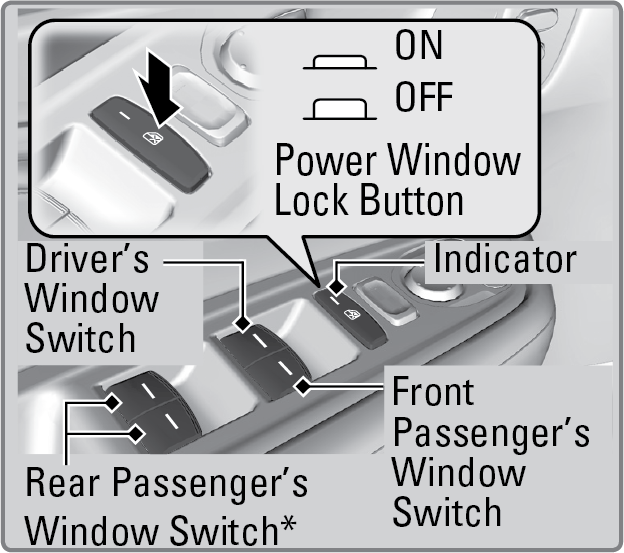 ON
OFF
Power Window Lock Button

Driver's Window Switch

Indicator

Front Passenger's Window Switch

Rear Passenger's Window Switch*