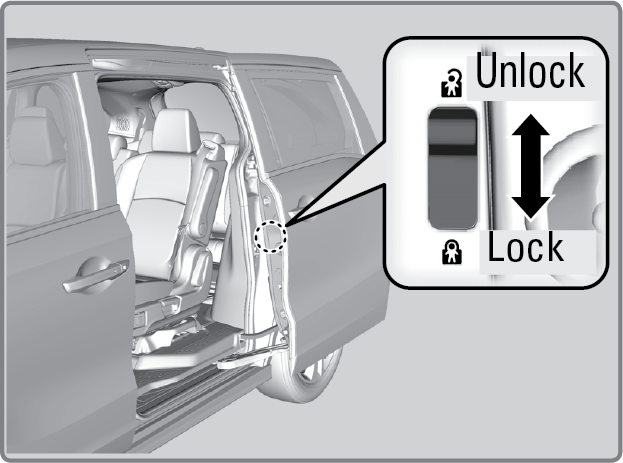 Unlock
Lock