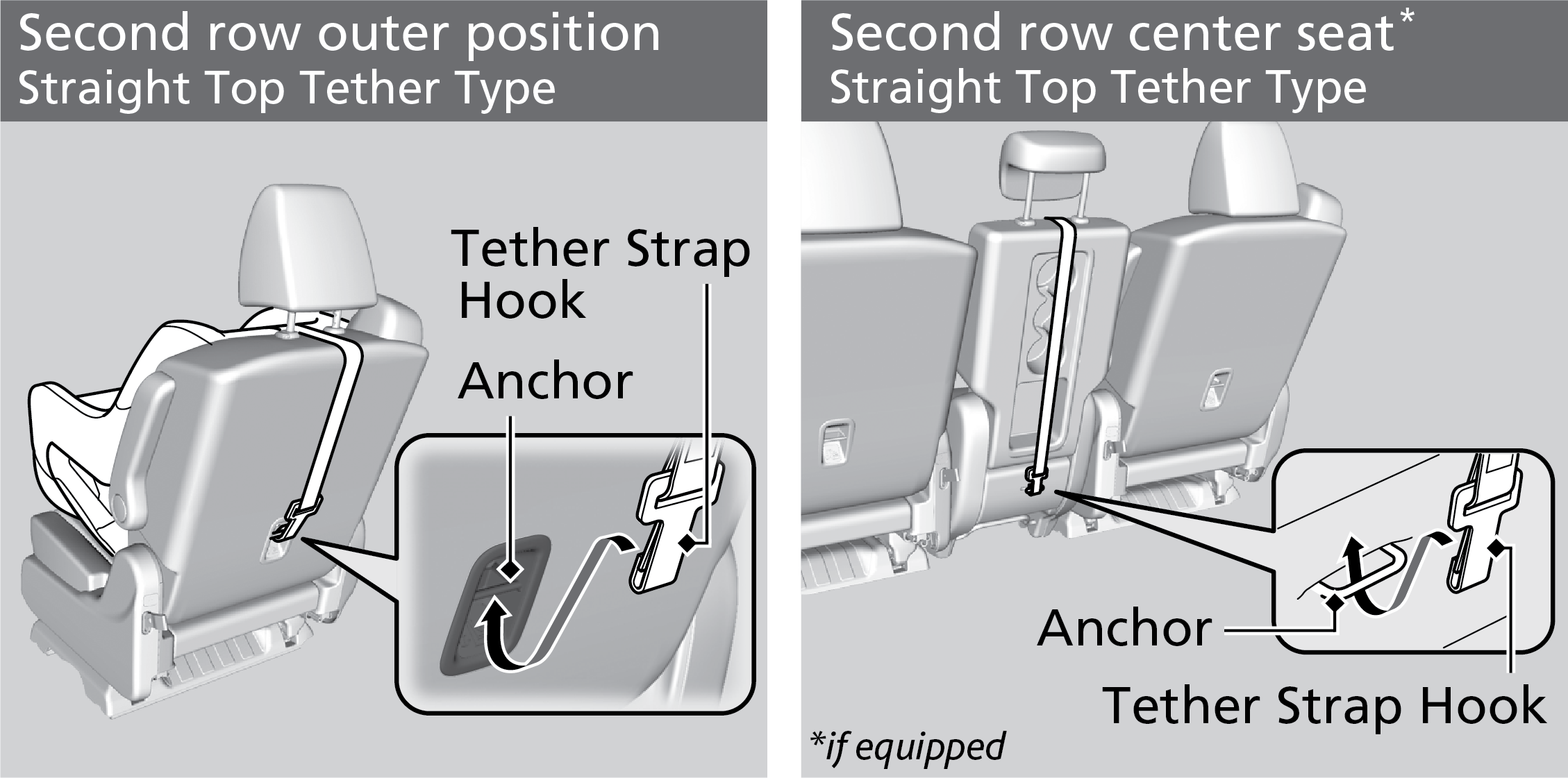 Second row outer position
Straight Top Tether Type

Tether Strap Hook

Anchor

Second row center seat*
Straight Top Tether Type

Anchor

Tether Strap Hook

*if equipped