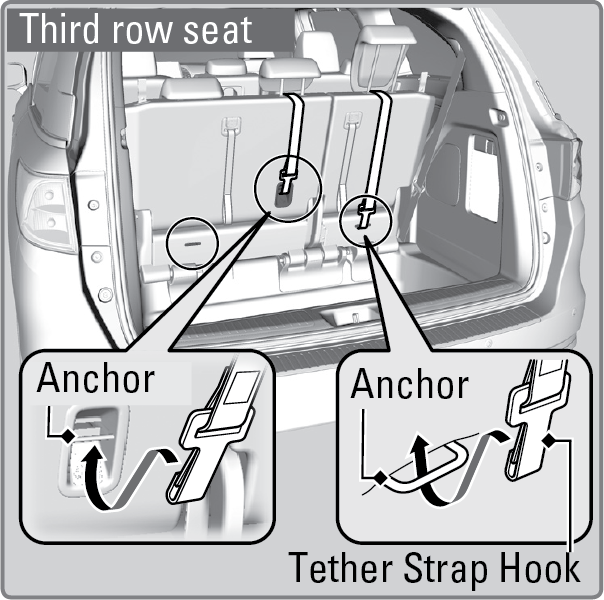 Third row seat

Anchor

Anchor

Tether Strap Hook