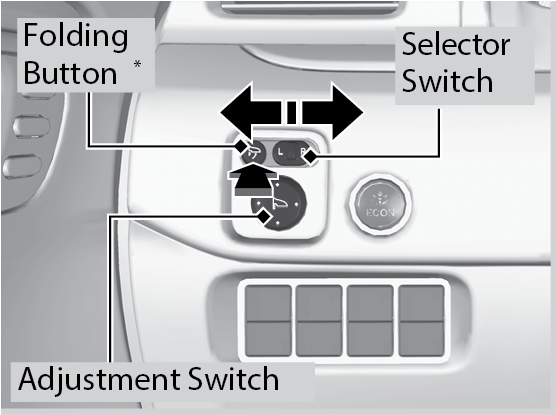 Folding Button *

Selector Switch

L R

ECON

Adjustment Switch