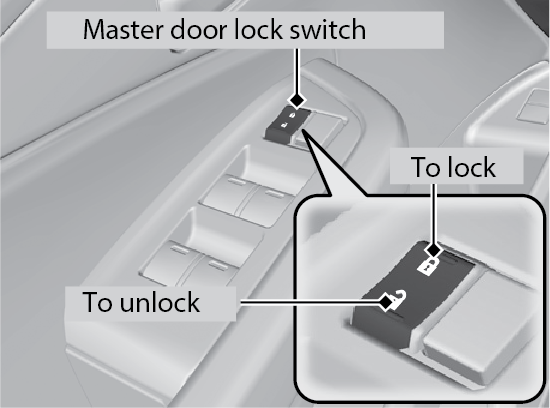 Master door lock switch

To lock

To unlock