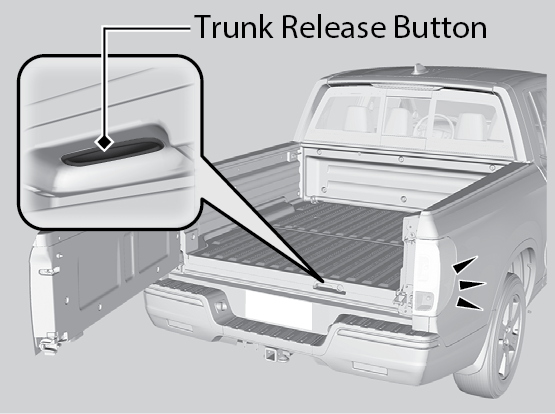 Trunk Release Button