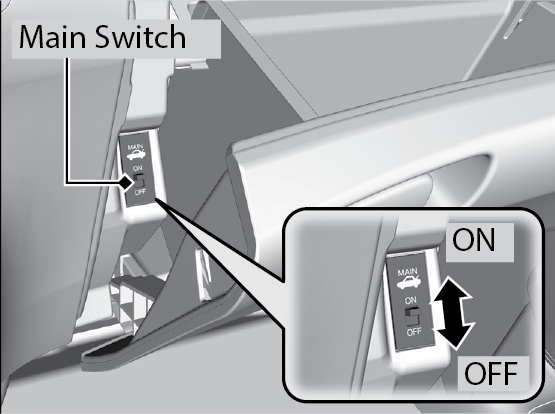 Main Switch

MAIN
ON
OFF

ON
MAIN
ON
OFF
OFF