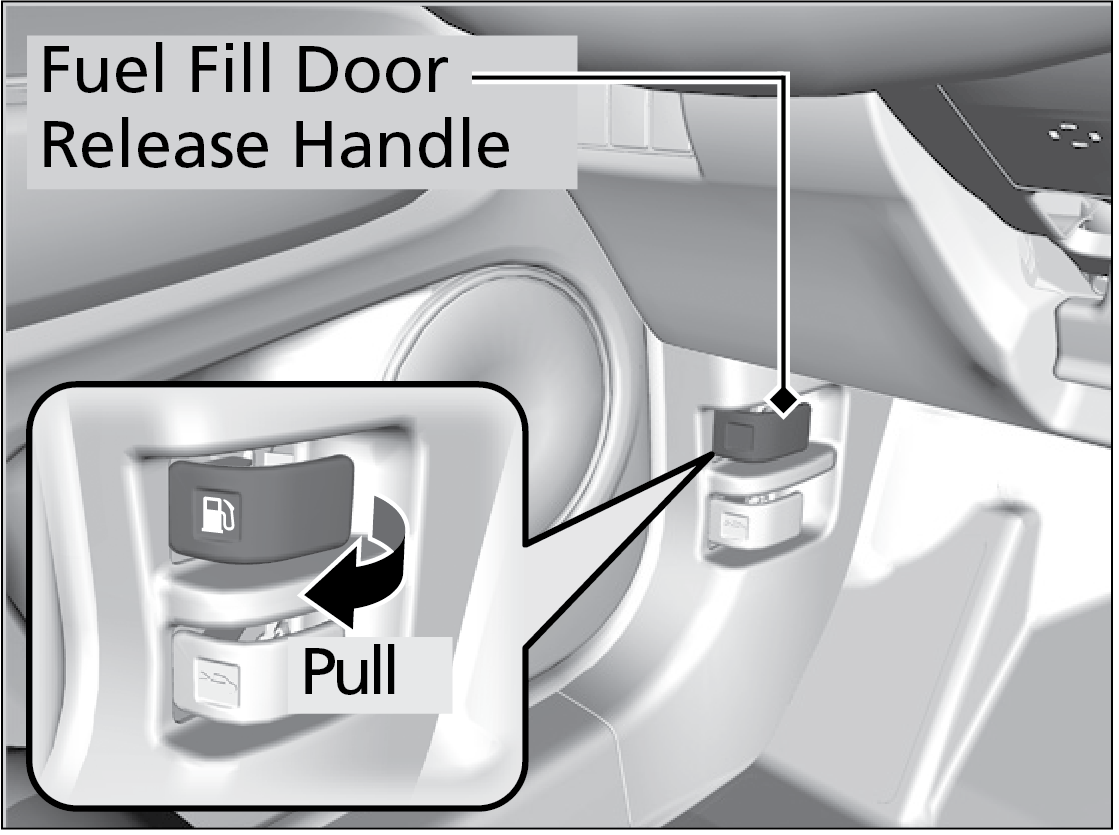 Fuel Fill Door Release Handle

Pull