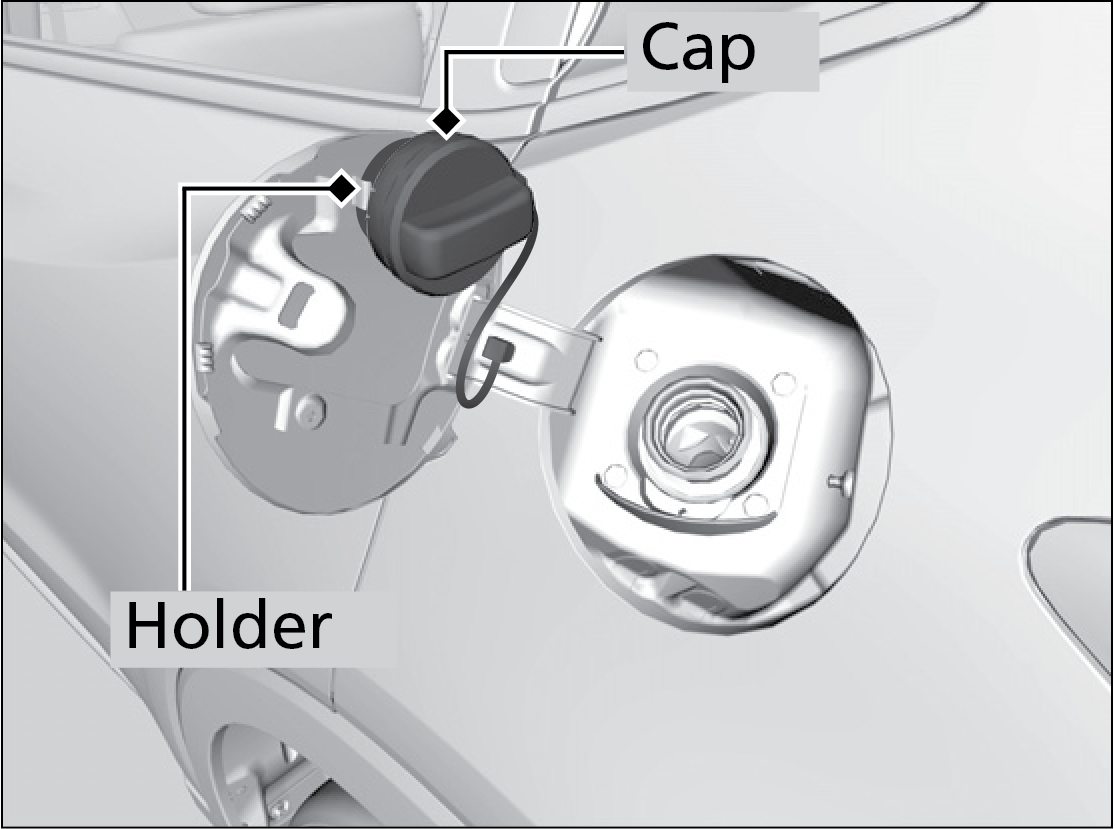 Cap

Holder