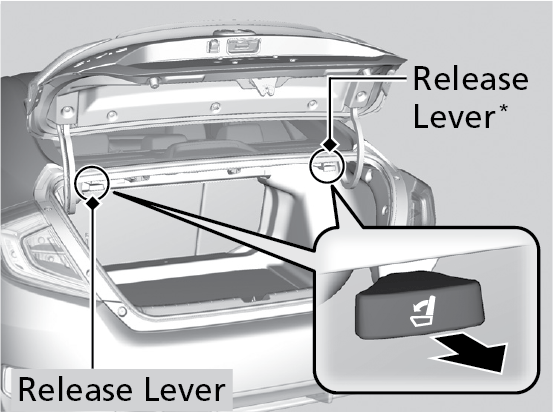 Release Lever*

Release Lever