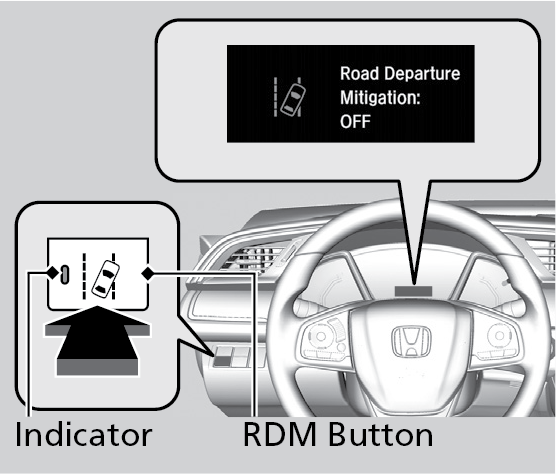 Road Departure Mitigation: OFF

Indicator

RDM Button