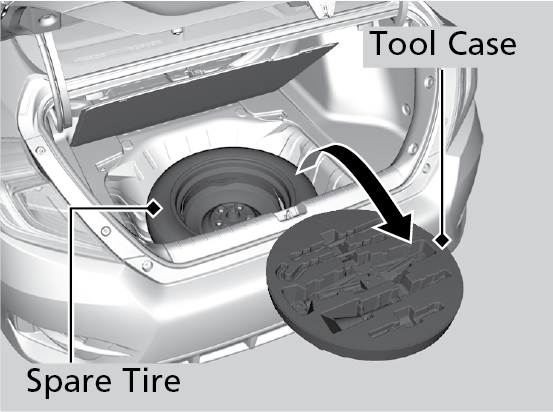 Tool Case

Spare Tire