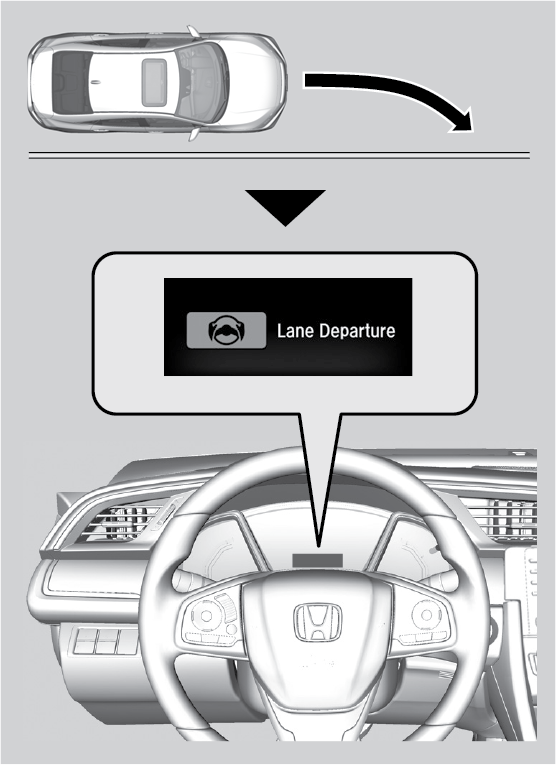 Lane Departure