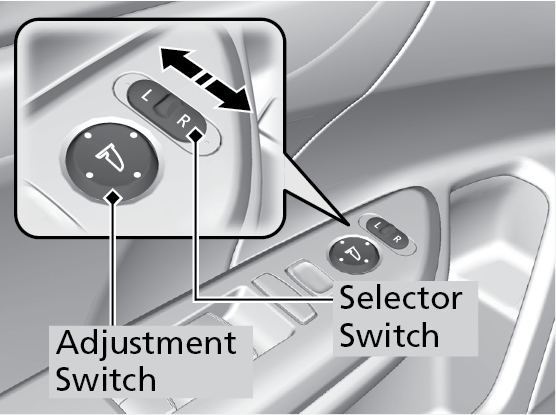 L
R
L
R
Selector Switch
Adjustment Switch