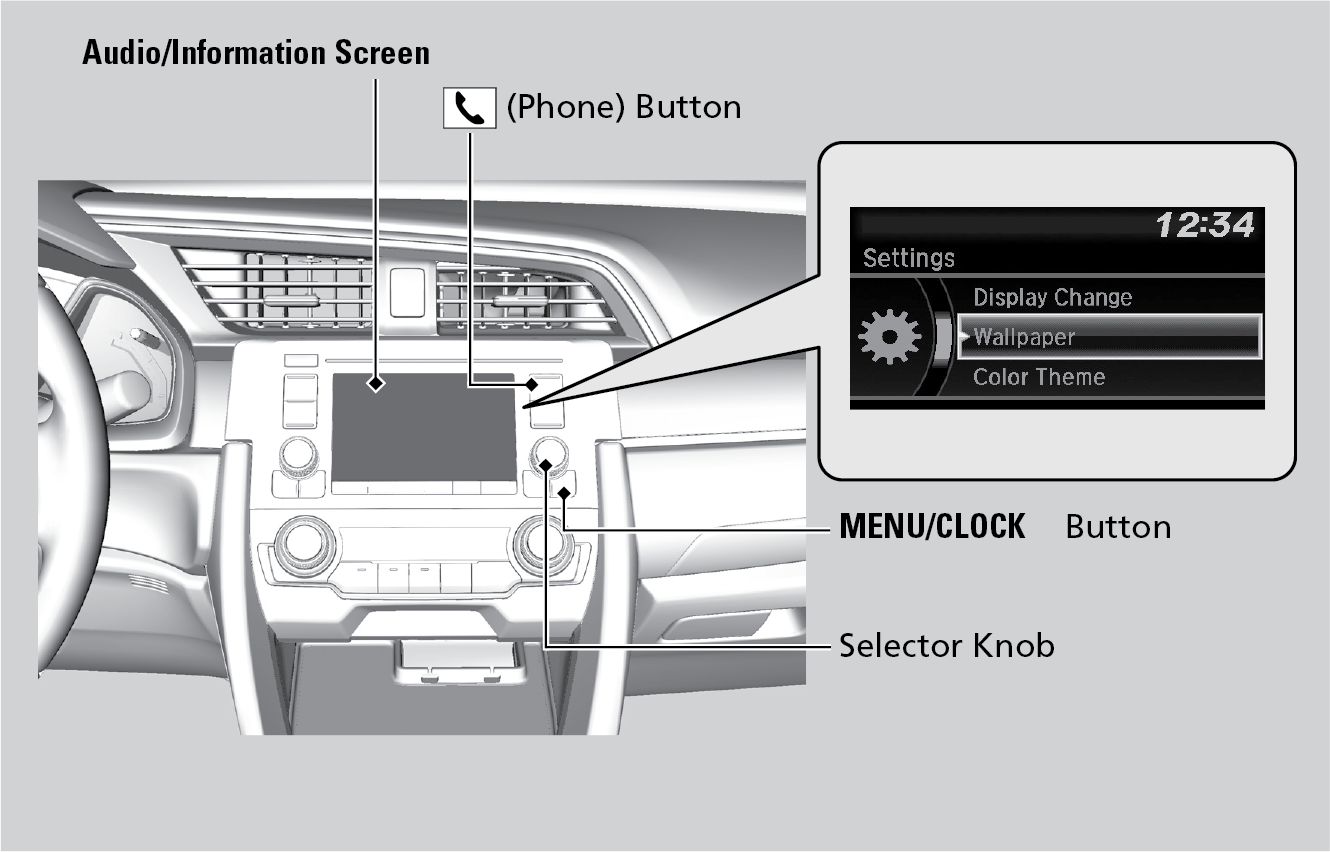 Audio/Information Screen

(Phone) Button

12:34
Settings
Display Change
Wallpaper
Color Theme

MENU/CLOCK Button

Selector Knob