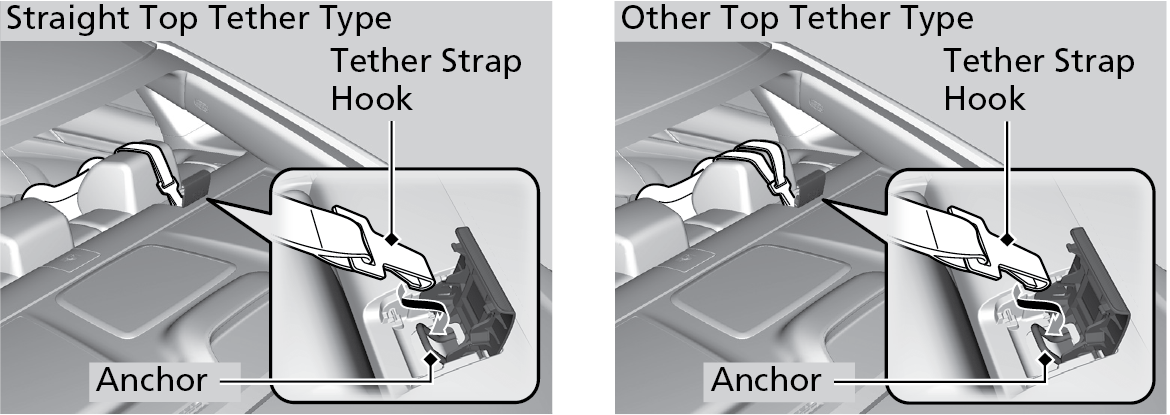 Straight Top Tether Type

Tether Strap Hook

Anchor

Other Top Tether Type

Tether Strap Hook

Anchor