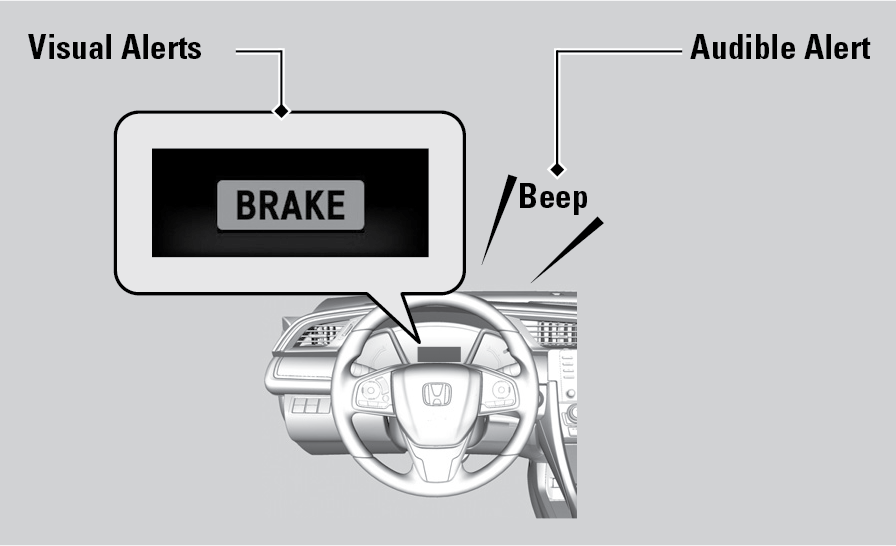 Visual Alerts

Audible Alert

BRAKE

Beep