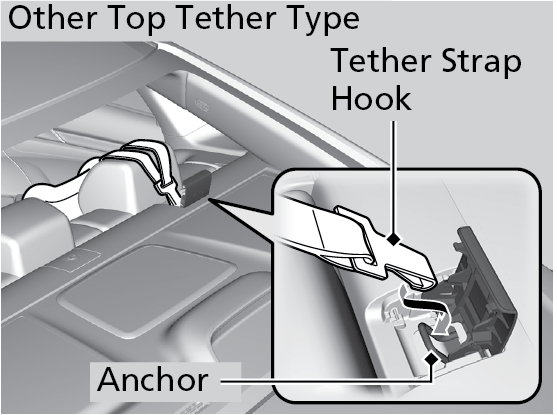 Other Top Tether Type

Tether Strap Hook

Anchor