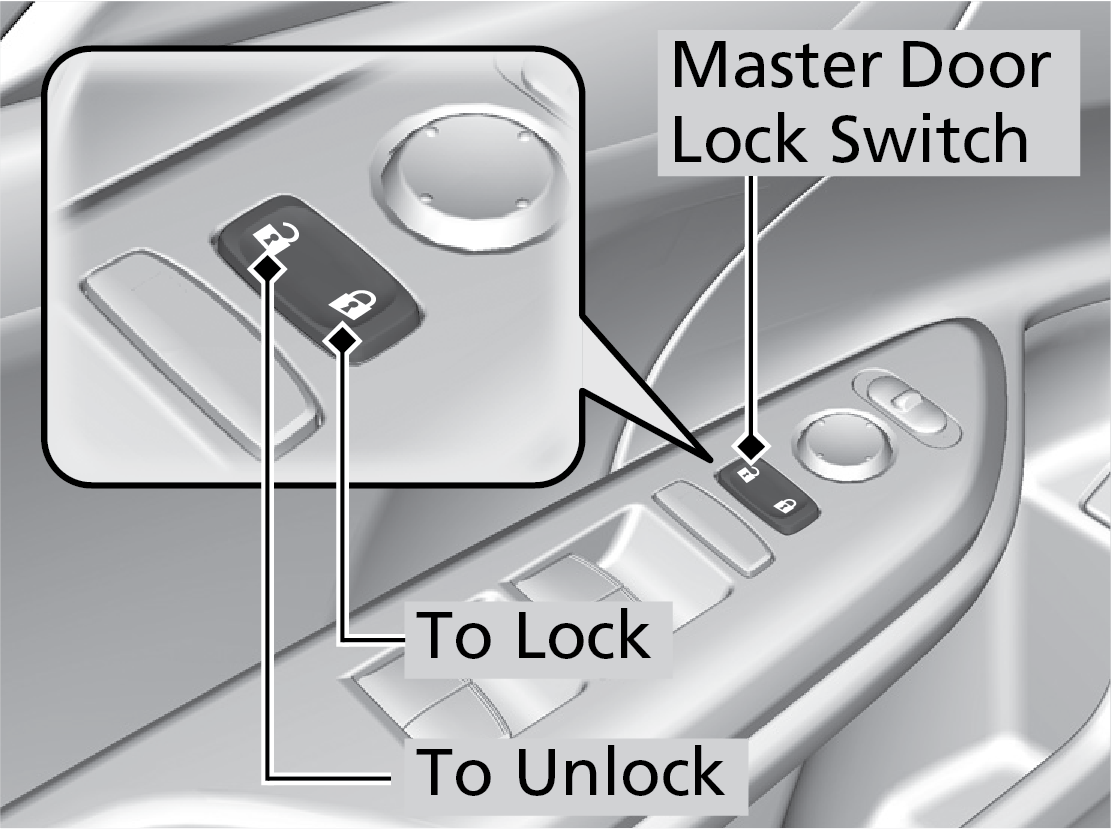 Master Door Lock Switch

To Lock

To Unlock