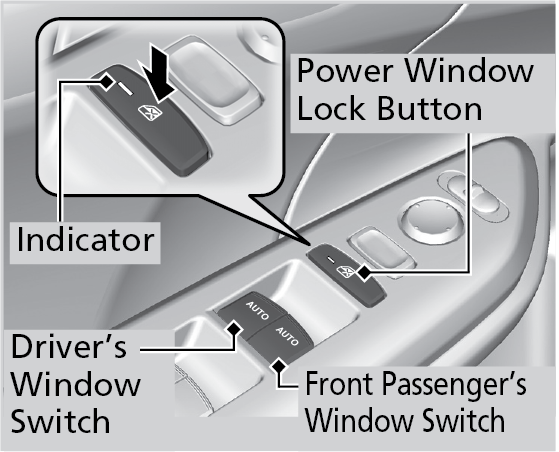 Power Window Lock Button

Indicator

AUTO

AUTO

Driver's Window Switch

Front Passenger's Window Switch