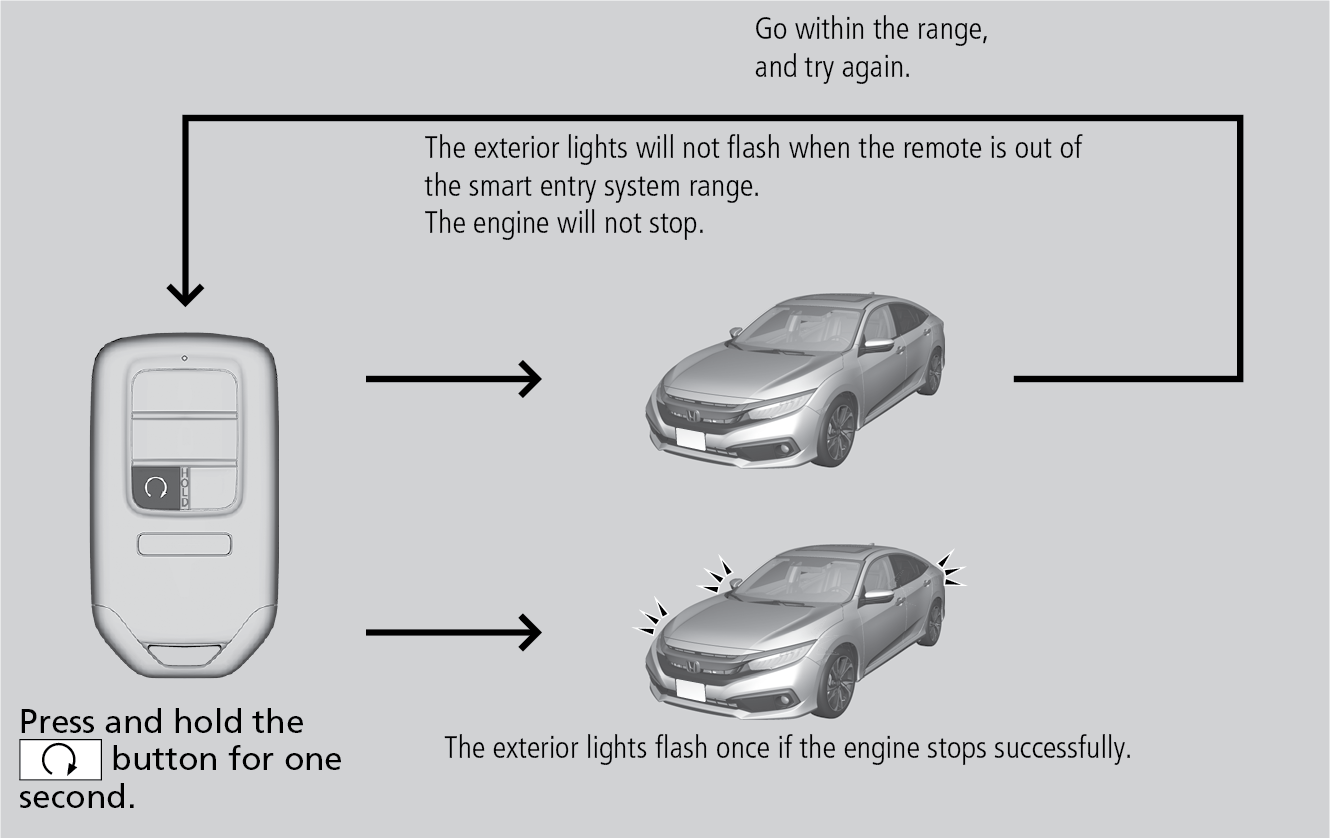 Go within the range, and try again.

The exterior lights will not flash when the remote is out of the smart entry system range.
The engine will not stop.

HOLD

Press and hold the button for one second.

The exterior lights flash once if the engine stops successfully.