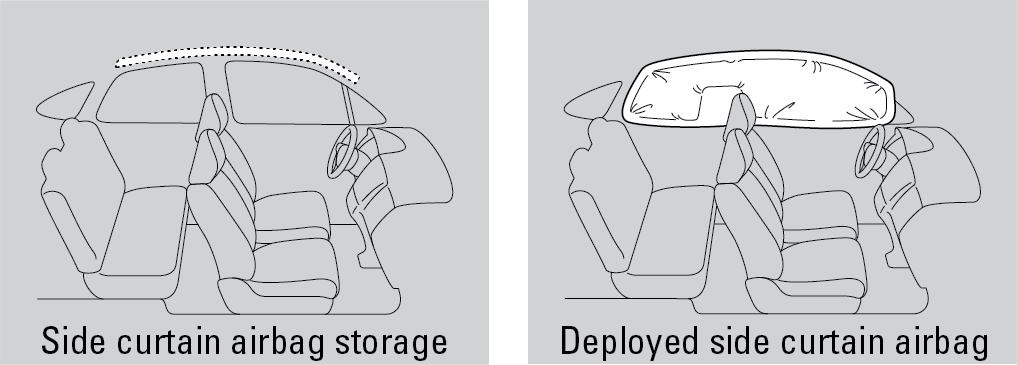 Side curtain airbag storage

Deployed side curtain airbag