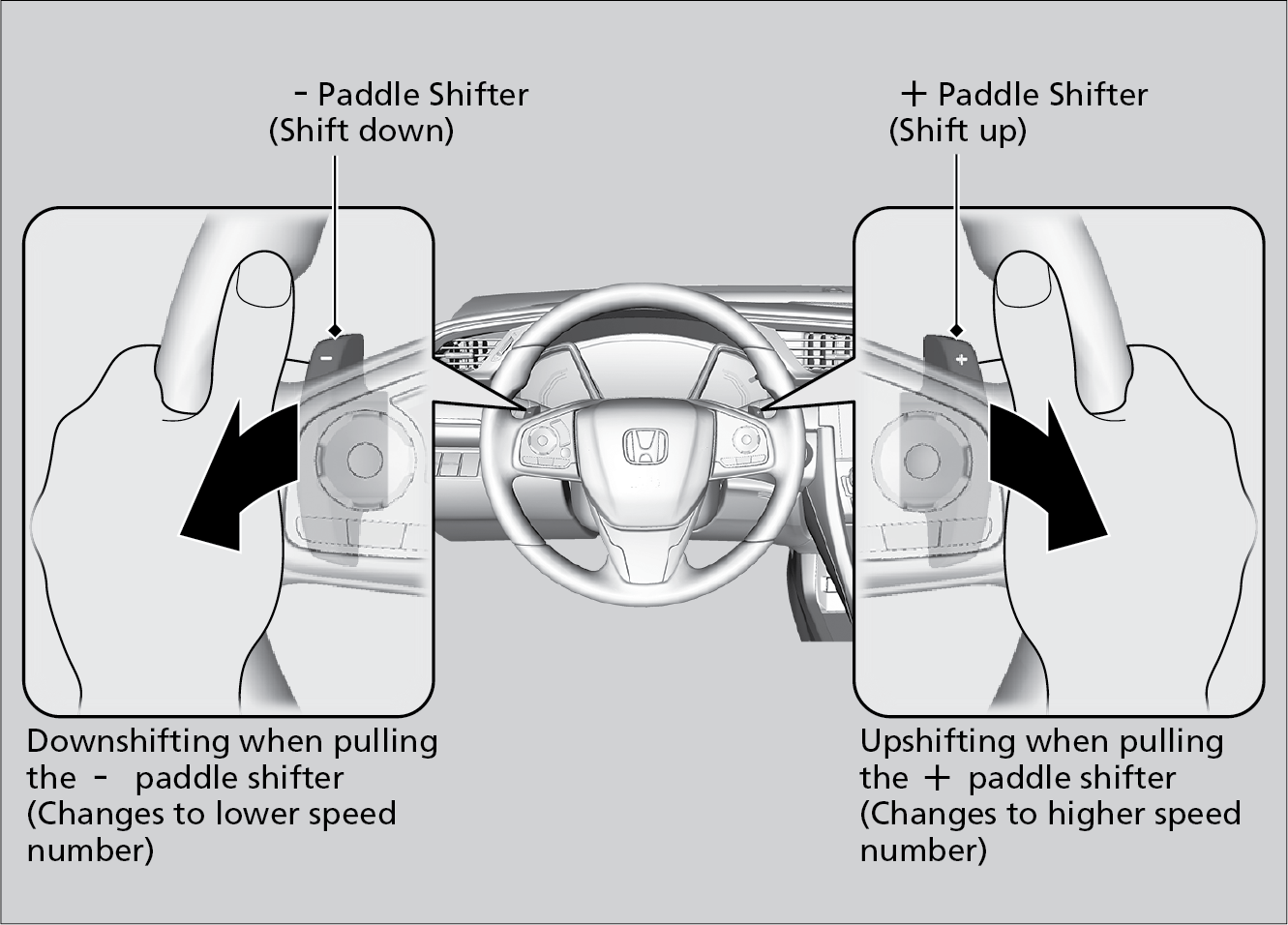 - Paddle Shifter
(Shift down)

+ Paddle Shifter
(Shift up)

-

+

Downshifting when pulling the - paddle shifter (Changes to lower speed number)

Upshifting when pulling the + paddle shifter (Changes to higher speed number)