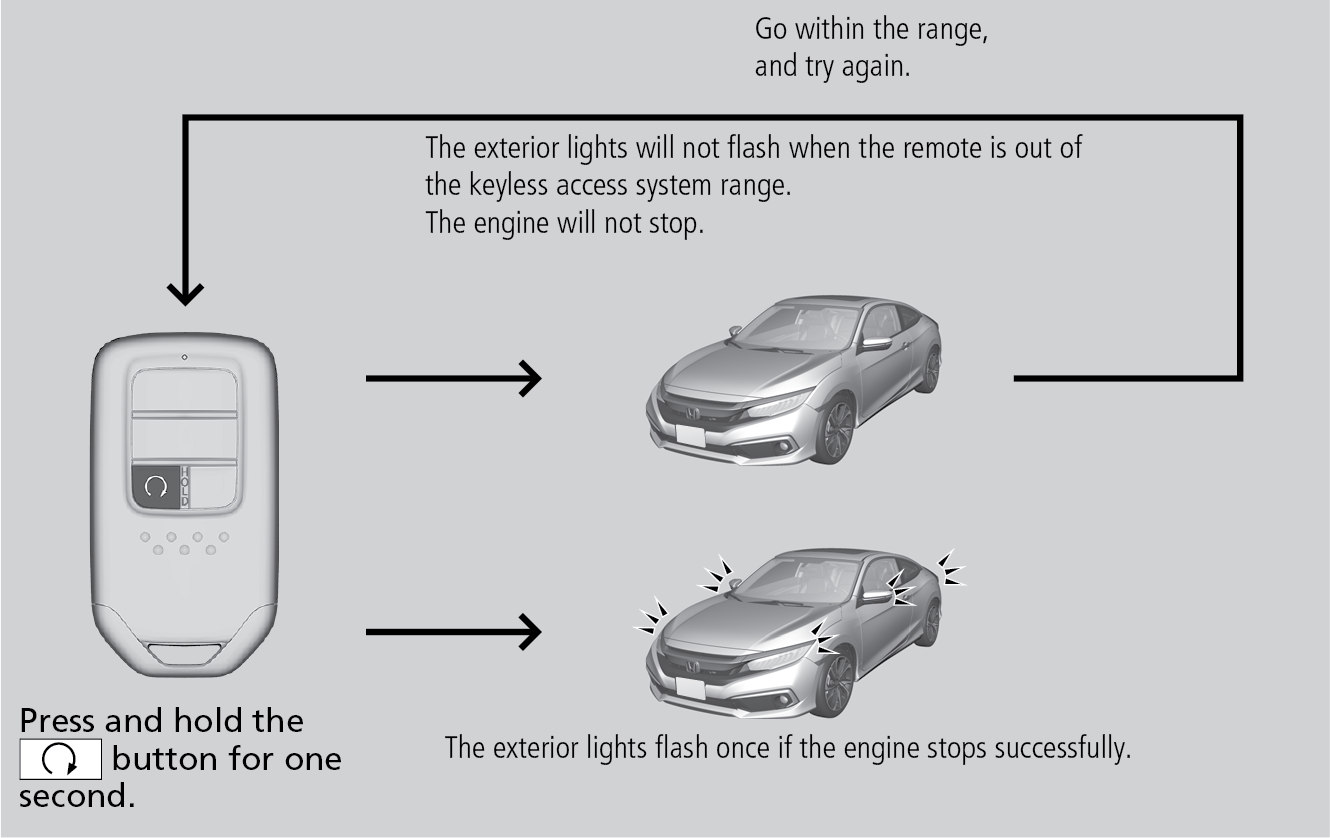 Go within the range, and try again.

The exterior lights will not flash when the remote is out of the keyless access system range.
The engine will not stop.

HOLD

Press and hold the button for one second.

The exterior lights flash once if the engine stops successfully.