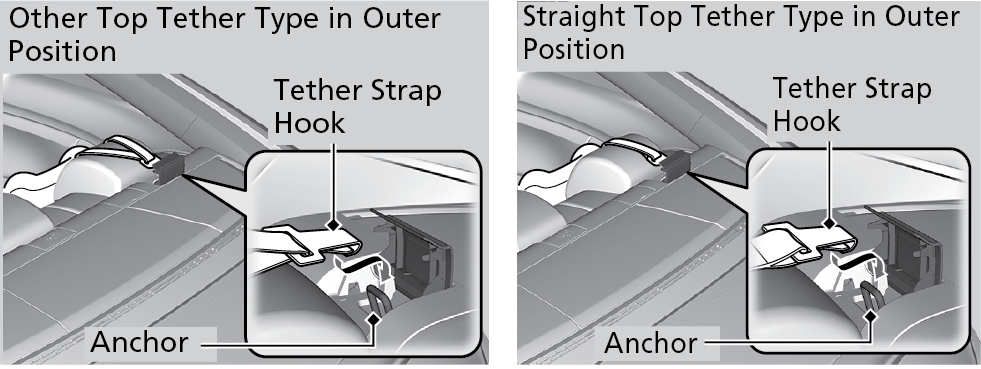 Other Top Tether Type in Outer Position

Tether Strap

Hook

Anchor

Straight Top Tether Type in Outer Position

Tether Strap

Hook

Anchor