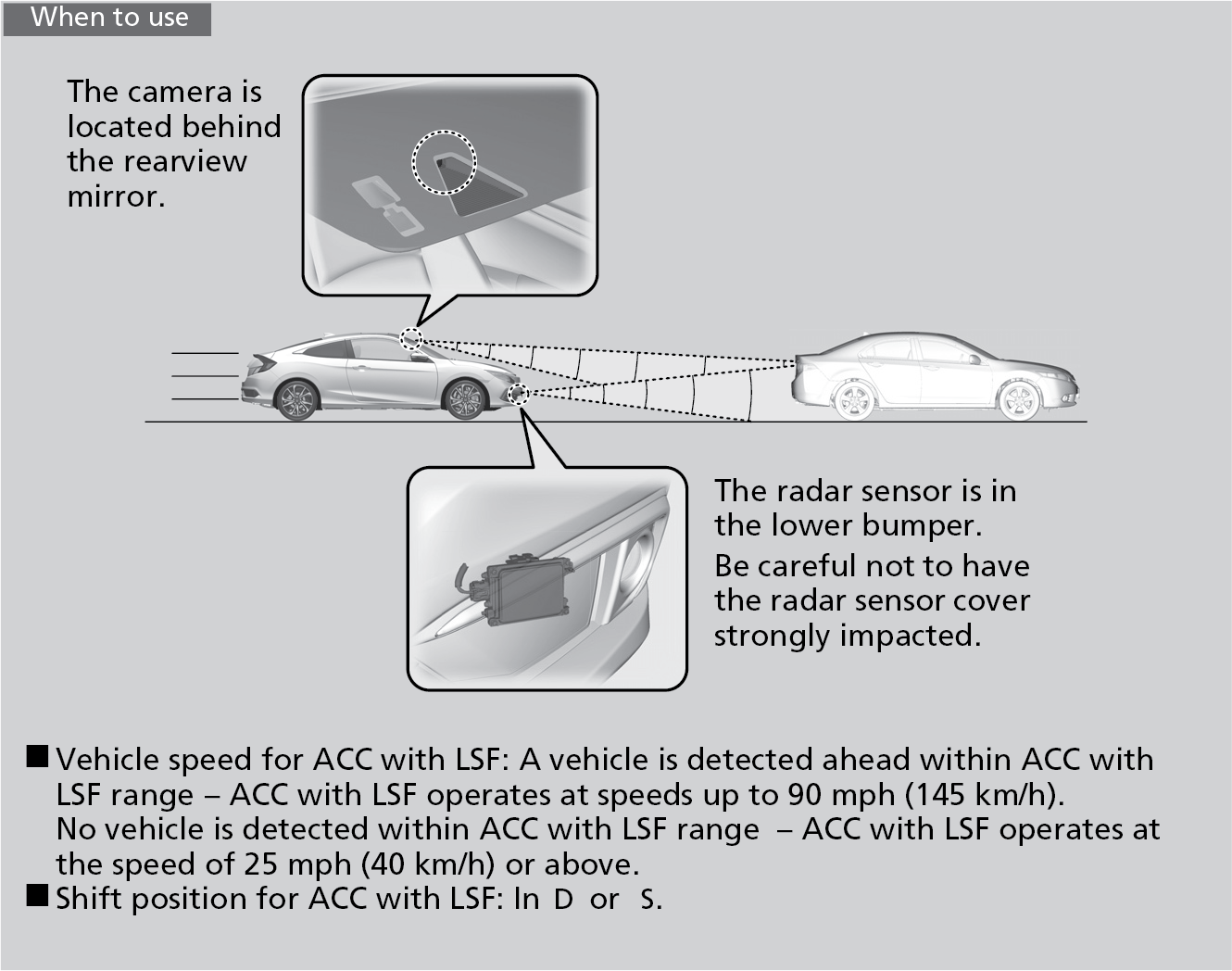 When to use

The camera is located behind the rearview mirror.

The radar sensor is in the lower bumper.
Be careful not to have the radar sensor cover strongly impacted.

■ Vehicle speed for ACC with LSF: A vehicle is detected ahead within ACC with LSF range – ACC with LSF operates at speeds up to 90 mph (145 km/h).
No vehicle is detected within ACC with LSF range – ACC with LSF operates at the speed of 25 mph (40 km/h) or above.
■ Shift position for ACC with LSF: In D or S.