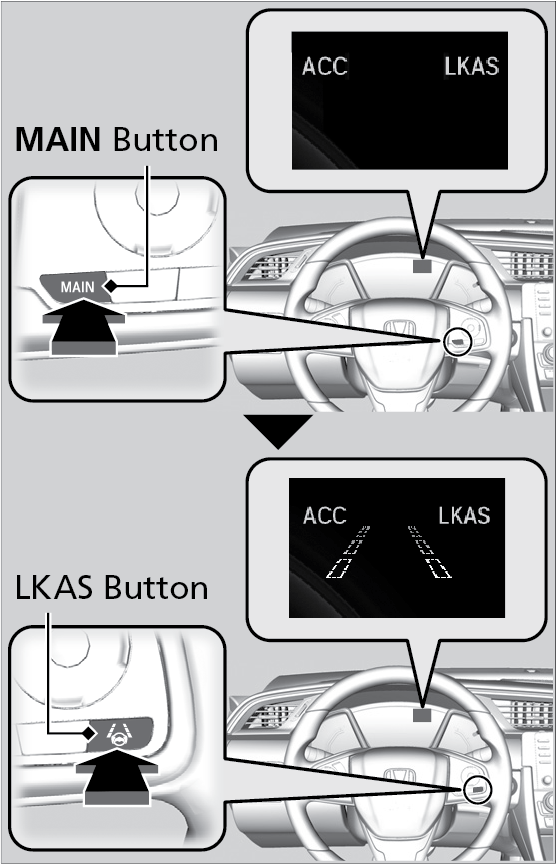 ACC LKAS

MAIN Button

MAIN

ACC LKAS

LKAS Button