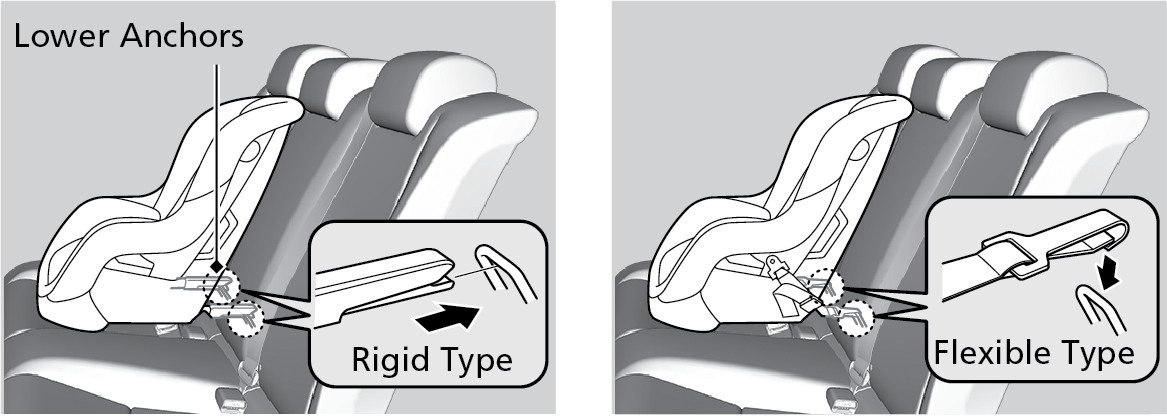 Lower Anchors

Rigid Type

Flexible Type