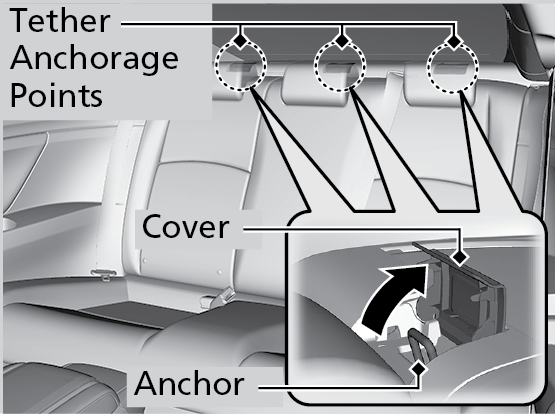 Tether Anchorage Points

Cover

Anchor