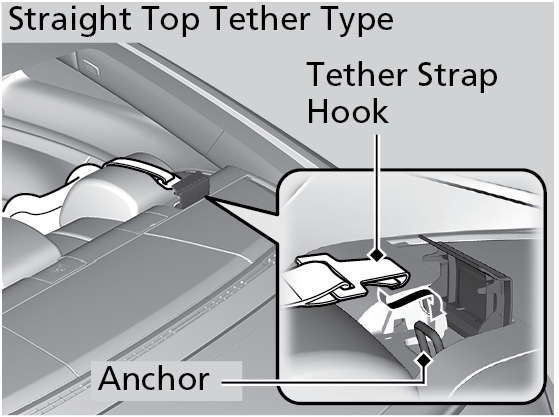 Straight Top Tether Type

Tether Strap Hook

Anchor