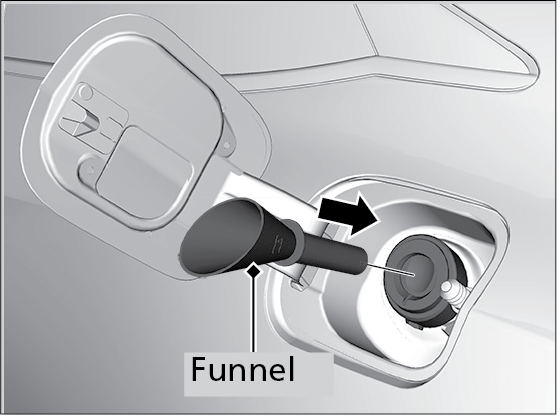 Funnel