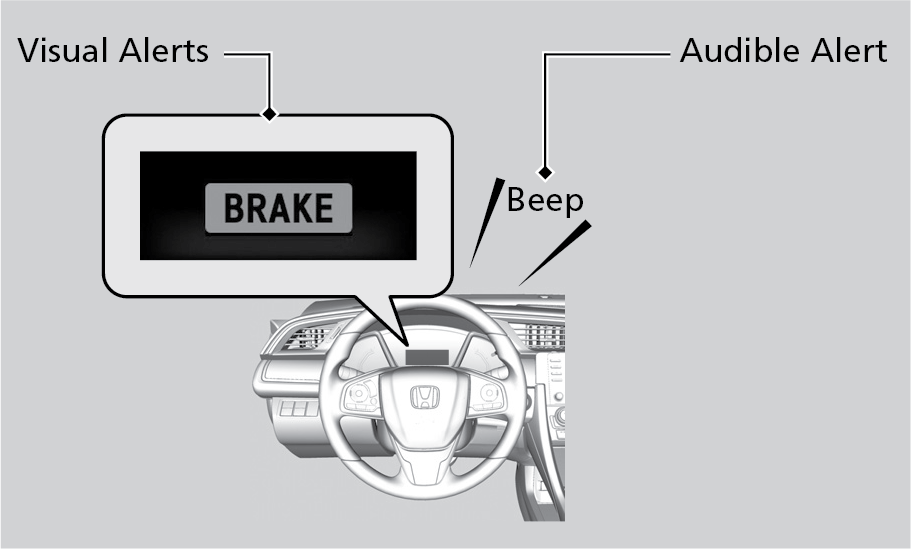 Visual Alerts

Audible Alert

BRAKE

Beep