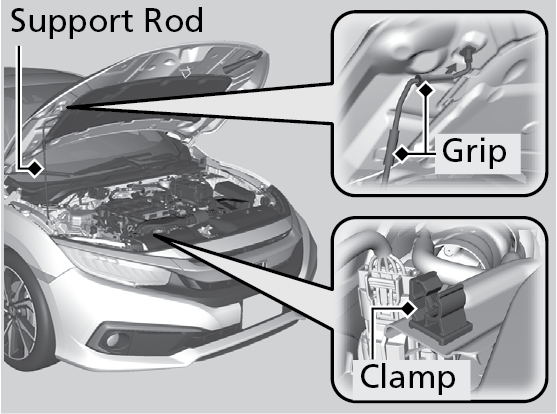 Support Rod

Grip

Clamp