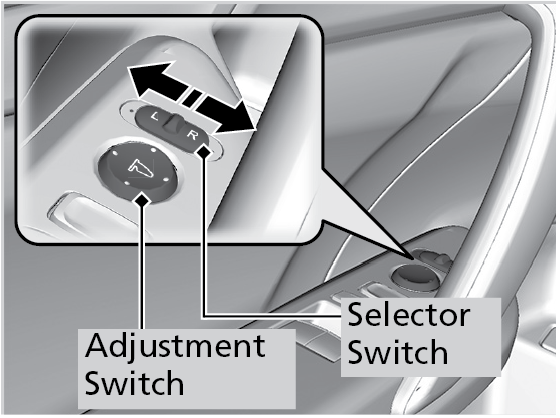 L
R
Selector Switch
Adjustment Switch