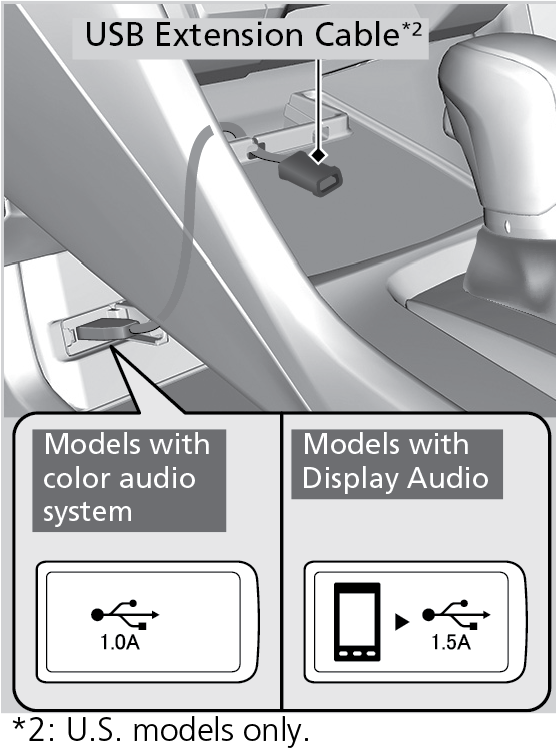 USB Extension Cable*2

Models with color audio system

1.0A

Models with Display Audio

1.5A

*2: U.S. models only.