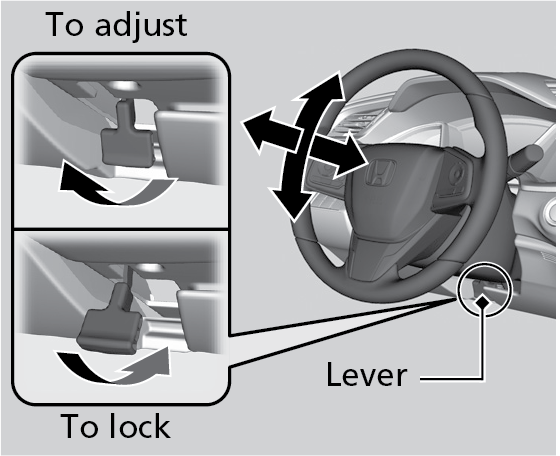 To adjust

Lever

To lock